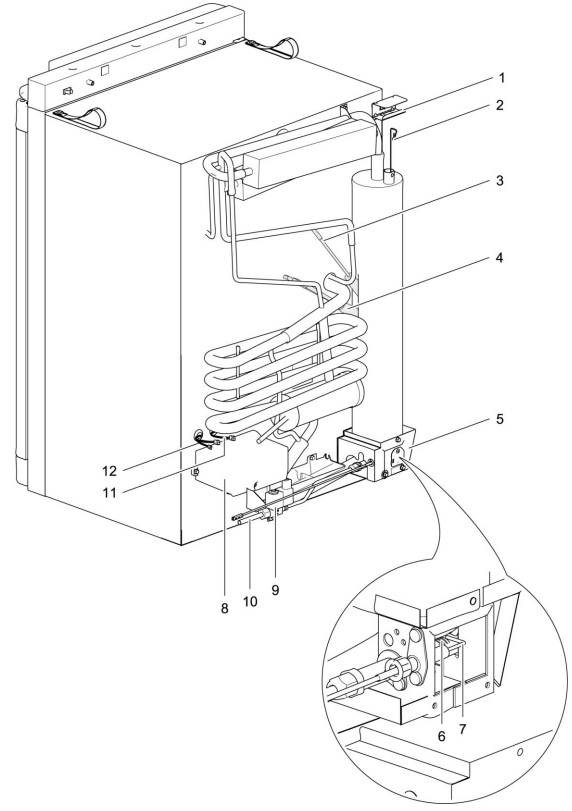 1
2
3
4
5
12
11
8
10
9
6
7